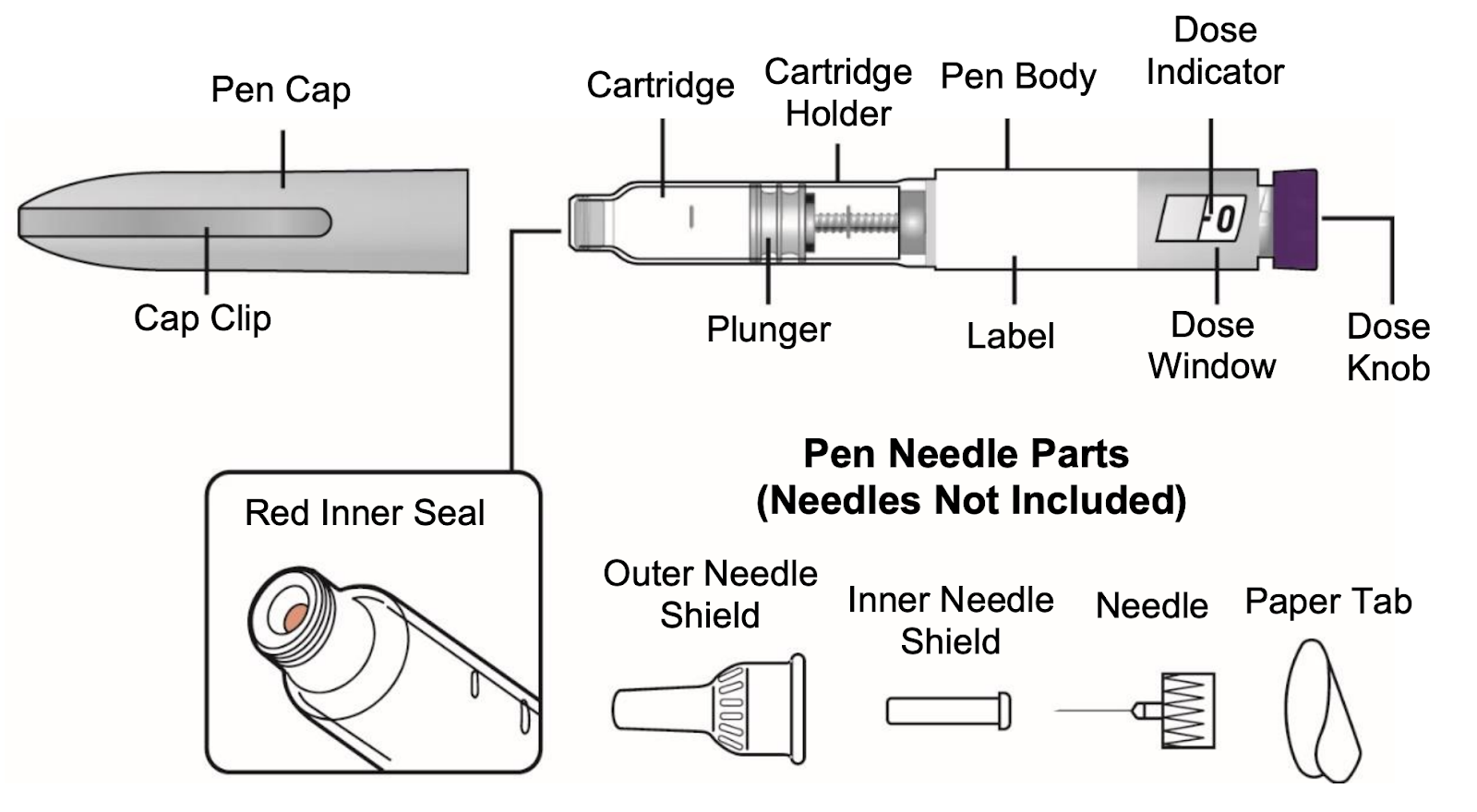 Pen Cap

Cap Clip

Cartridge

Cartridge Holder

Pen Body

Dose Indicator

0

Plunger

Label

Dose Window

Dose Knob

Red Inner Seal

Pen Needle Parts
(Needles Not Included)

Outer Needle Shield

Inner Needle Shield

Needle

Paper Tab